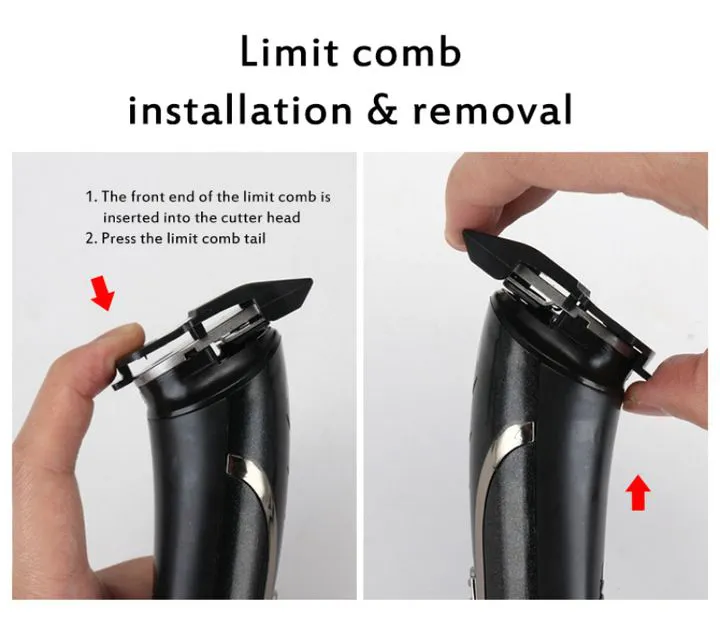 Limit comb
installation & removal

1. The front end of the limit comb is inserted into the cutter head
2. Press the limit comb tail